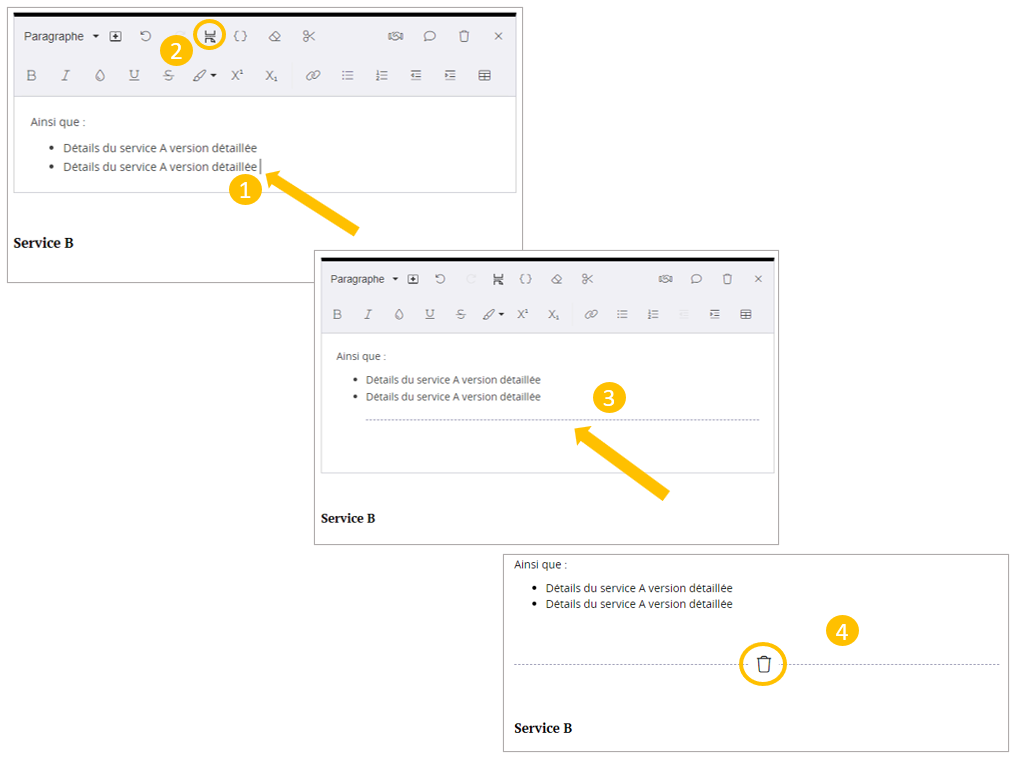 Paragraphe

2

B I U S X² X₁

Ainsi que :

- Détails du service A version détaillée
- Détails du service A version détaillée

1

Service B

Paragraphe

B I U S X² X₁

Ainsi que :

- Détails du service A version détaillée
- Détails du service A version détaillée

3

Service B

Ainsi que :

- Détails du service A version détaillée
- Détails du service A version détaillée

4

Service B